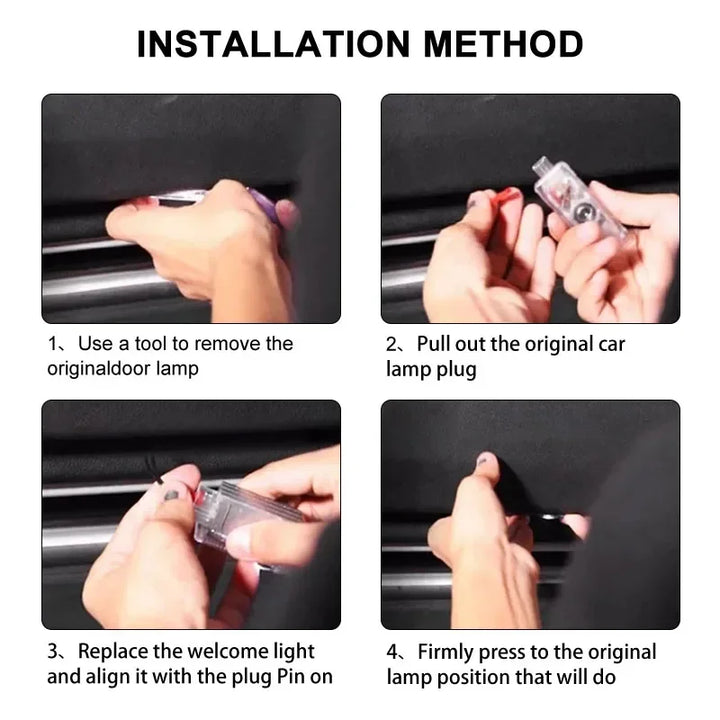 INSTALLATION METHOD

1、Use a tool to remove the originaldoor lamp

2、Pull out the original car lamp plug

3、Replace the welcome light and align it with the plug Pin on

4、Firmly press to the original lamp position that will do