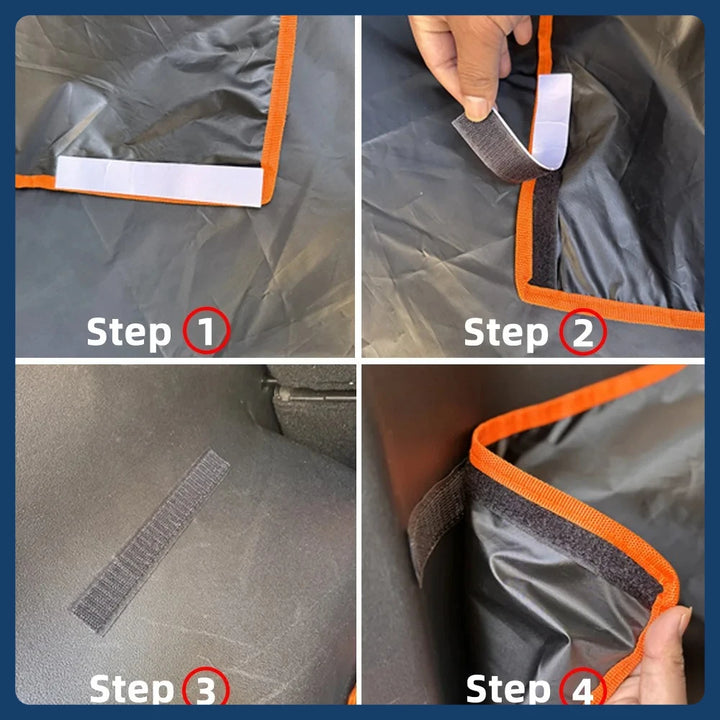 Step 1

Step 2

Step 3

Step 4