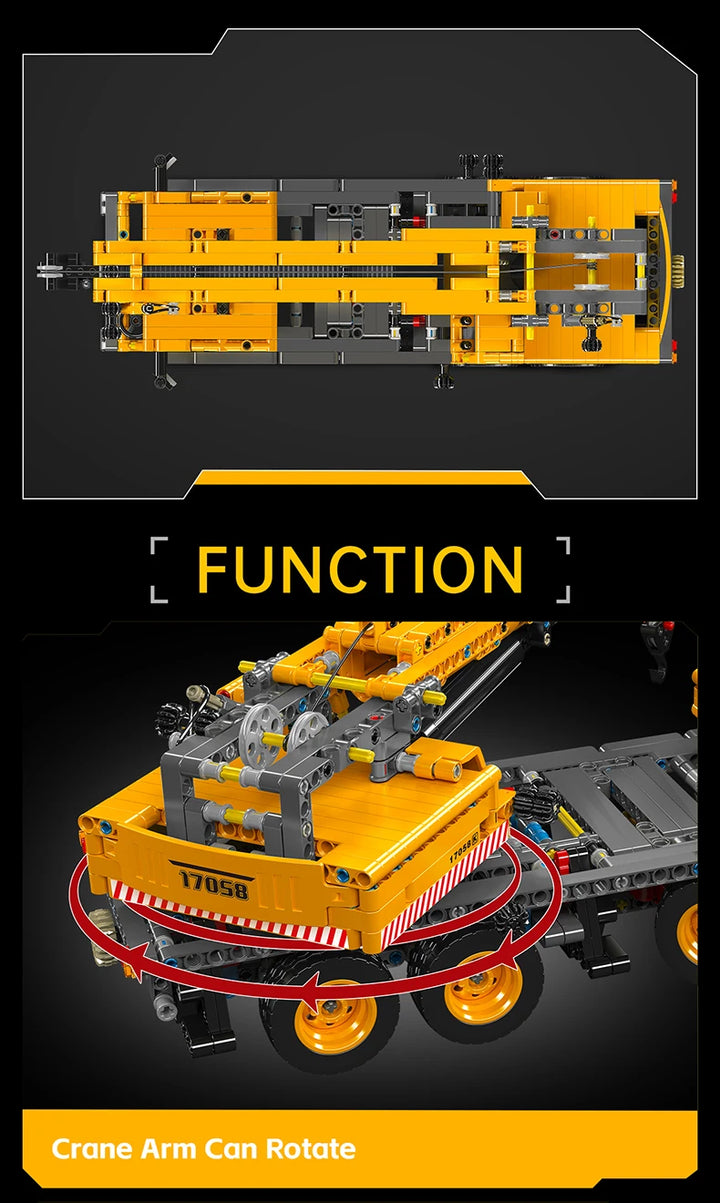 FUNCTION

17058

17058

Crane Arm Can Rotate