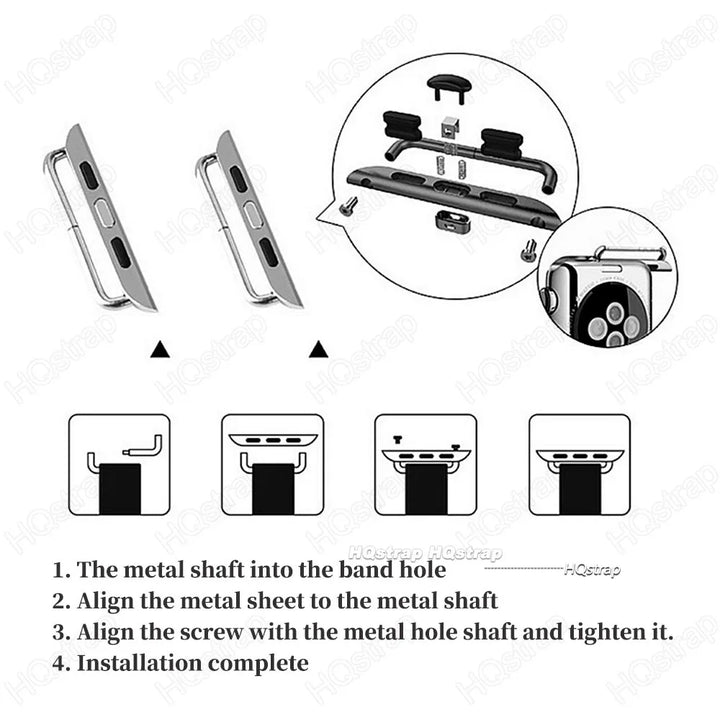 HQstrap HQstrap

HQstrap

1. The metal shaft into the band hole
2. Align the metal sheet to the metal shaft
3. Align the screw with the metal hole shaft and tighten it.
4. Installation complete