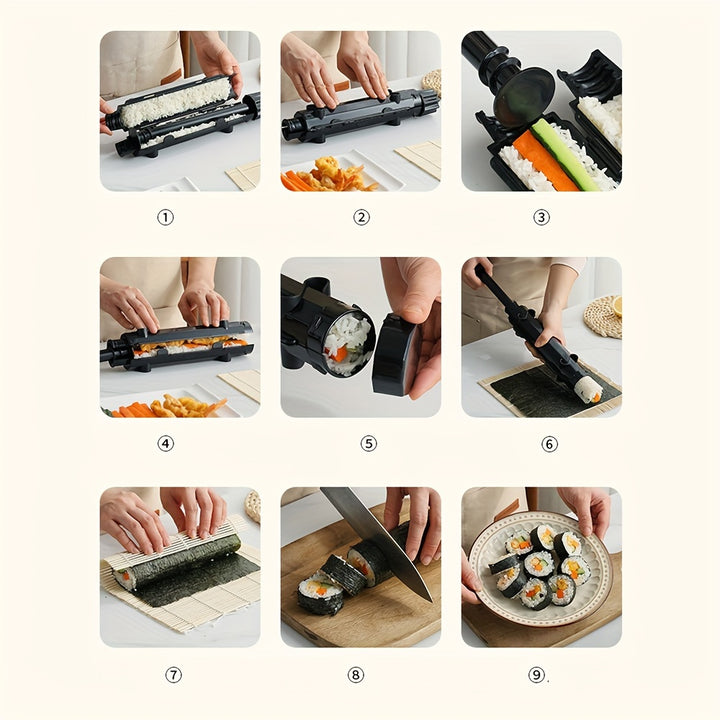 ①

②

③

④

⑤

⑥

⑦

⑧

⑨.